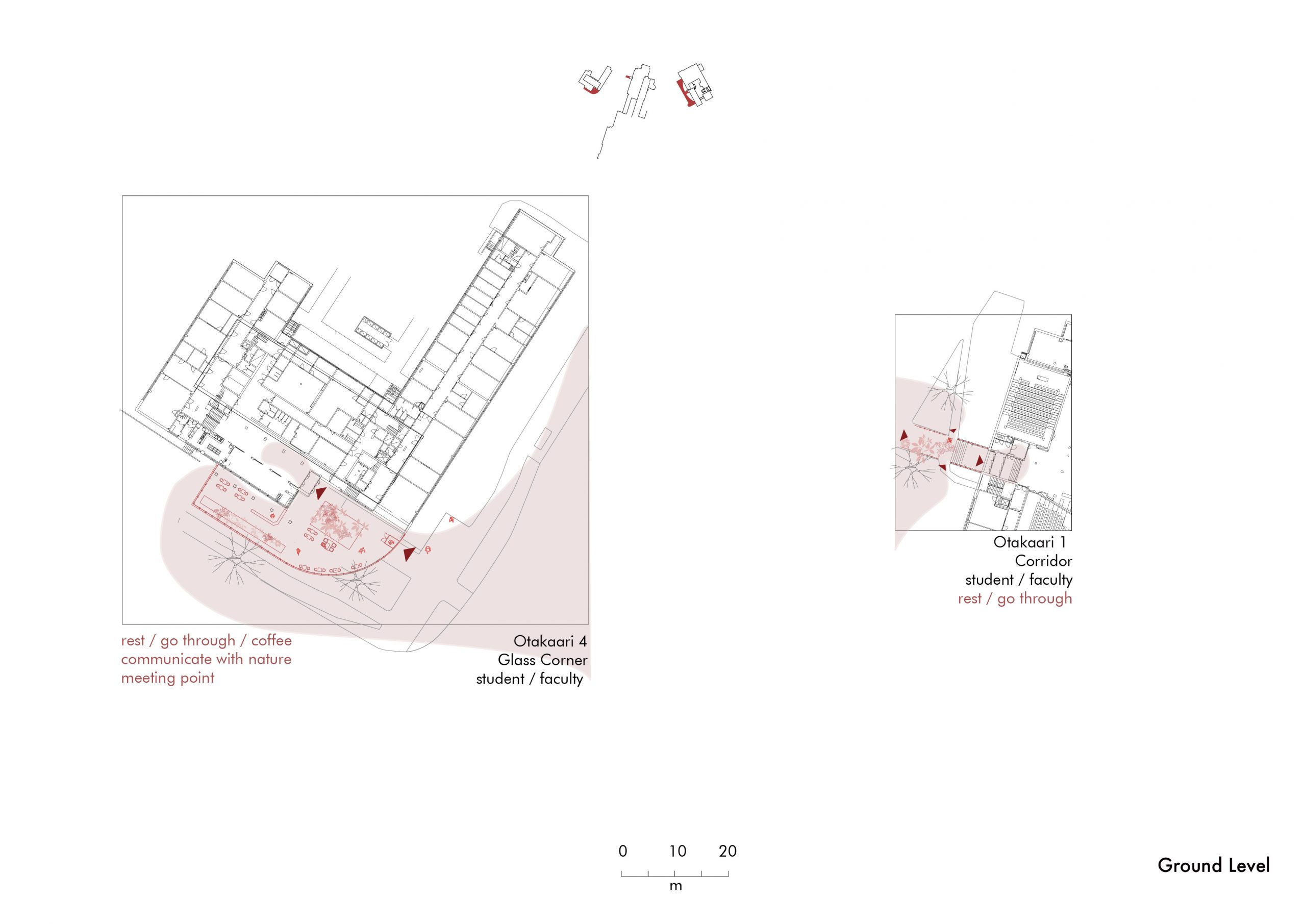 rest / go through / coffee
communicate with nature
meeting point

Otakaari 4
Glass Corner
student / faculty

Otakaari 1
Corridor
student / faculty
rest / go through

0 10 20
m

Ground Level