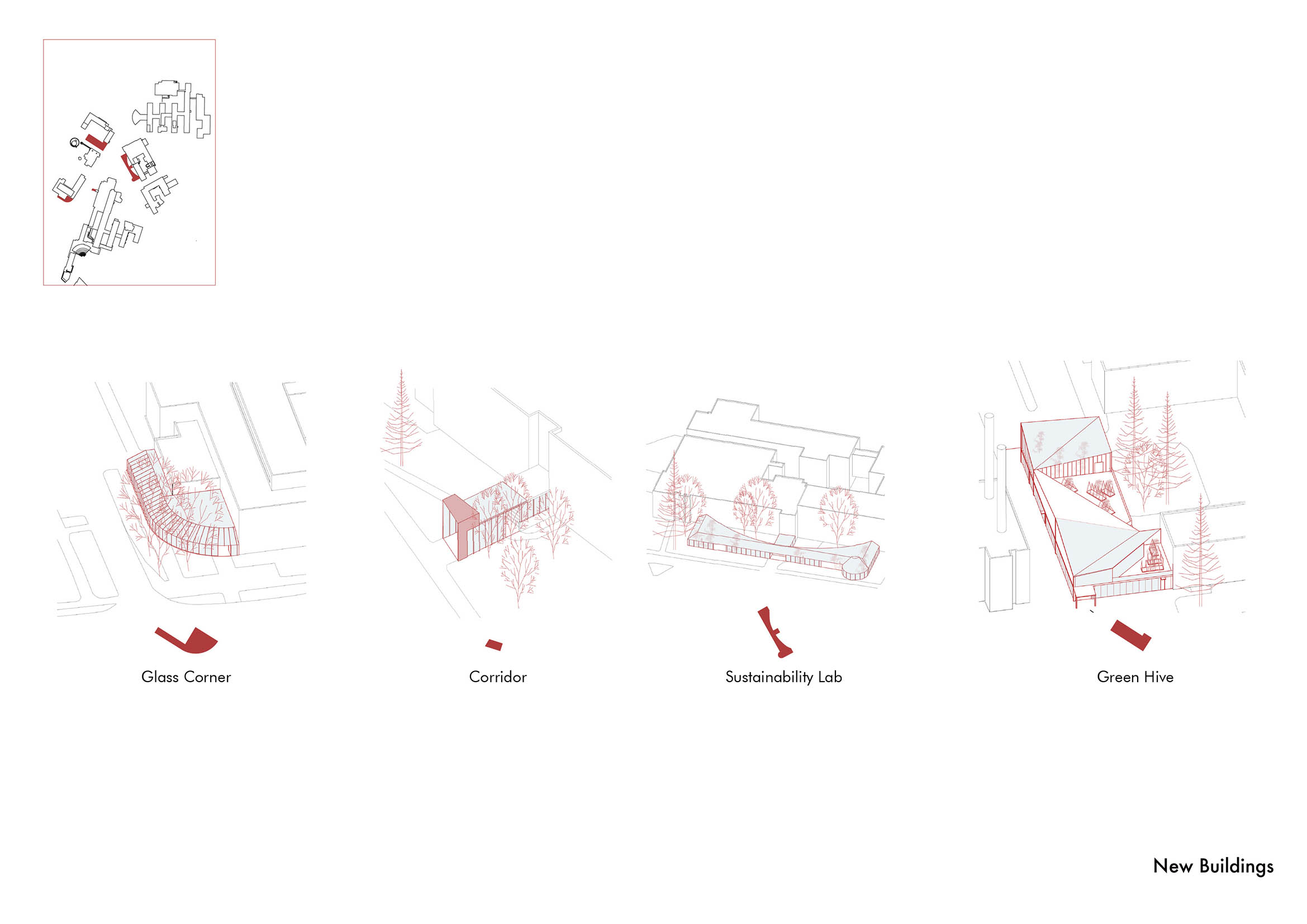 Glass Corner

Corridor

Sustainability Lab

Green Hive

New Buildings